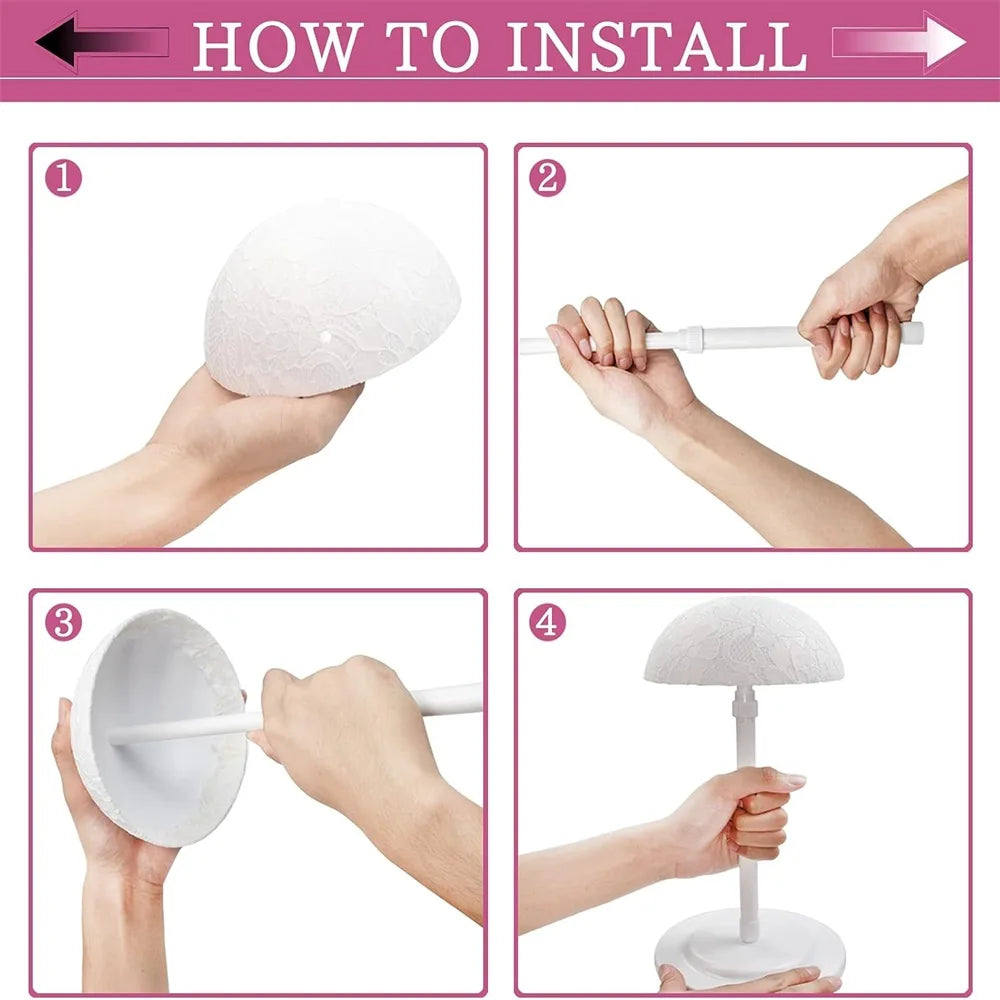 HOW TO INSTALL

1

2

3

4